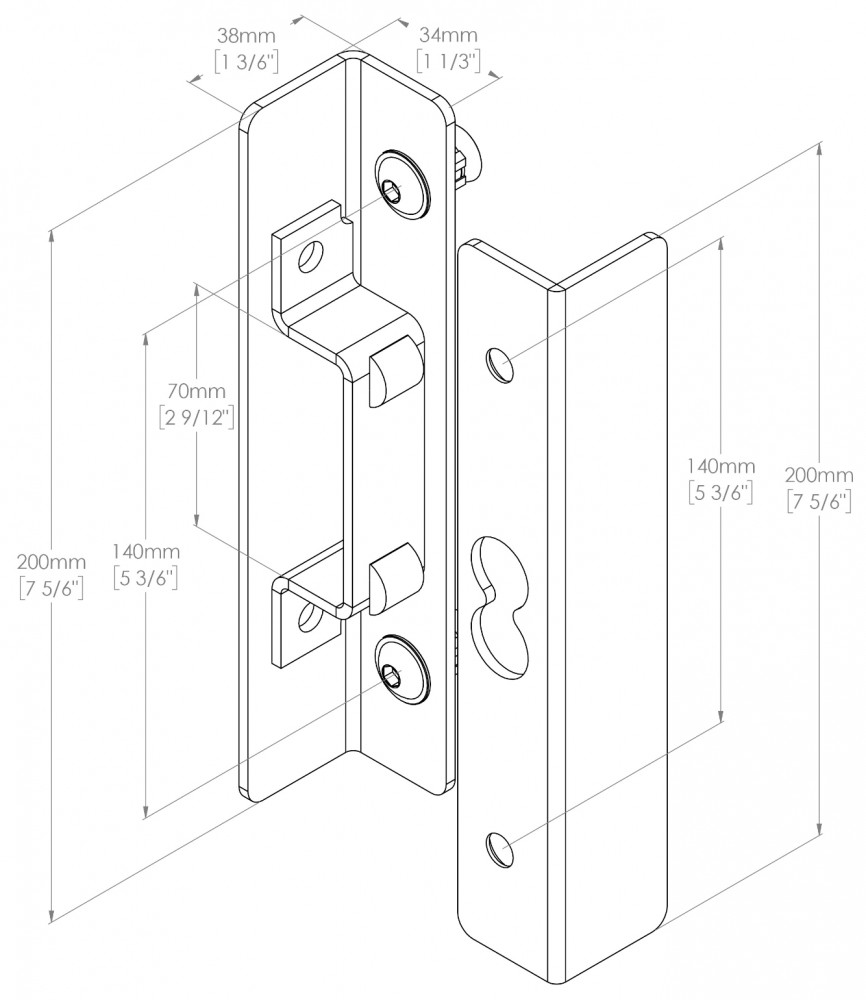 38mm
[1 3/6"]

34mm
[1 1/3"]

70mm
[2 9/12"]

140mm
[5 3/6"]

200mm
[7 5/6"]

140mm
[5 3/6"]

200mm
[7 5/6"]